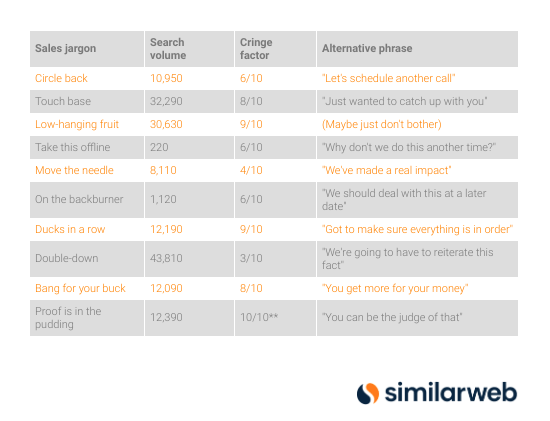 | Sales jargon | Search volume | Cringe factor | Alternative phrase |
|---|---|---|---|
| Circle back | 10,950 | 6/10 | "Let's schedule another call" |
| Touch base | 32,290 | 8/10 | "Just wanted to catch up with you" |
| Low-hanging fruit | 30,630 | 9/10 | (Maybe just don't bother) |
| Take this offline | 220 | 6/10 | "Why don't we do this another time?" |
| Move the needle | 8,110 | 4/10 | "We've made a real impact" |
| On the backburner | 1,120 | 6/10 | "We should deal with this at a later date" |
| Ducks in a row | 12,190 | 9/10 | "Got to make sure everything is in order" |
| Double-down | 43,810 | 3/10 | "We're going to have to reiterate this fact" |
| Bang for your buck | 12,090 | 8/10 | "You get more for your money" |
| Proof is in the pudding | 12,390 | 10/10** | "You can be the judge of that" |

similarweb