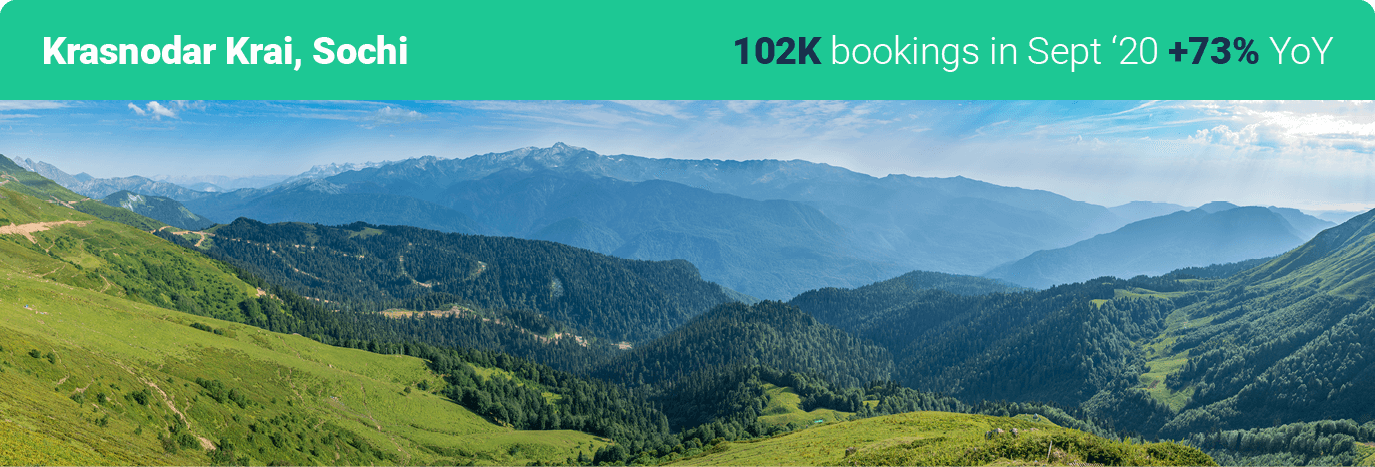 Krasnodar Krai, Sochi

102K bookings in Sept ‘20 +73% YoY