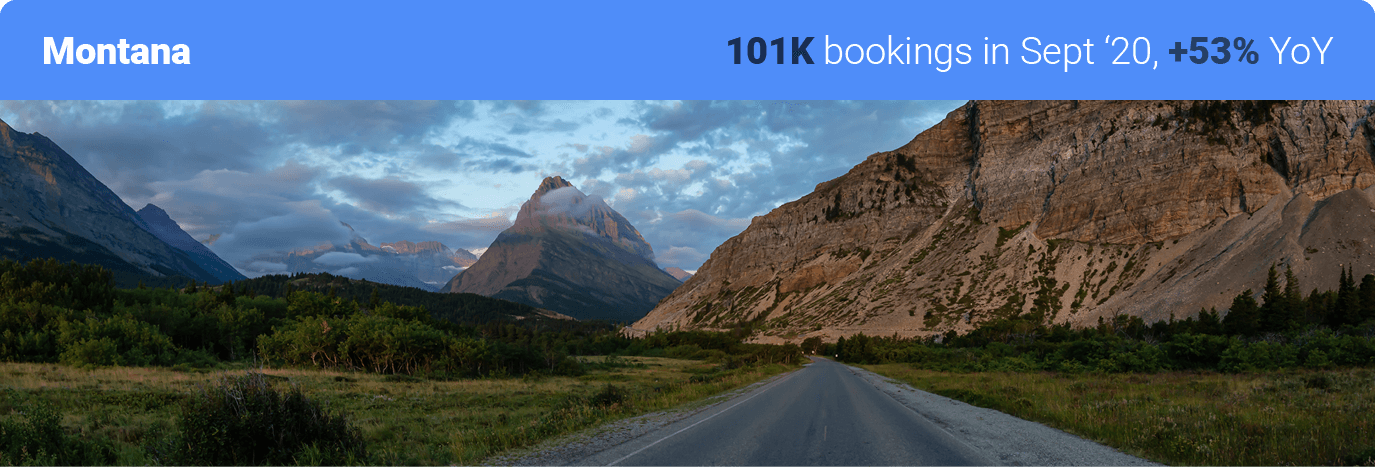 Montana

101K bookings in Sept ‘20, +53% YoY