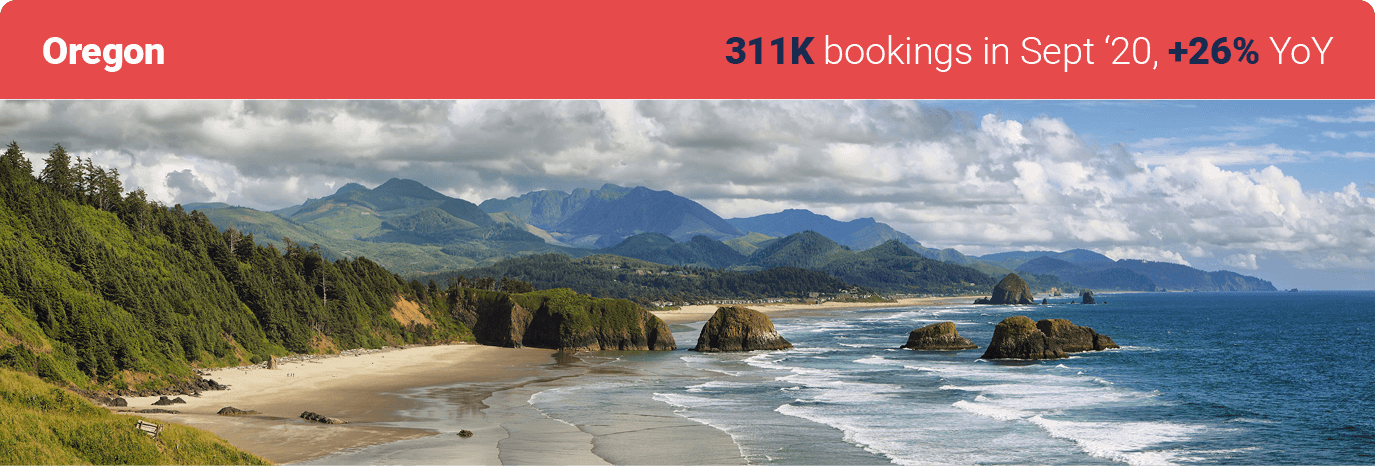 Oregon

311K bookings in Sept ‘20, +26% YoY