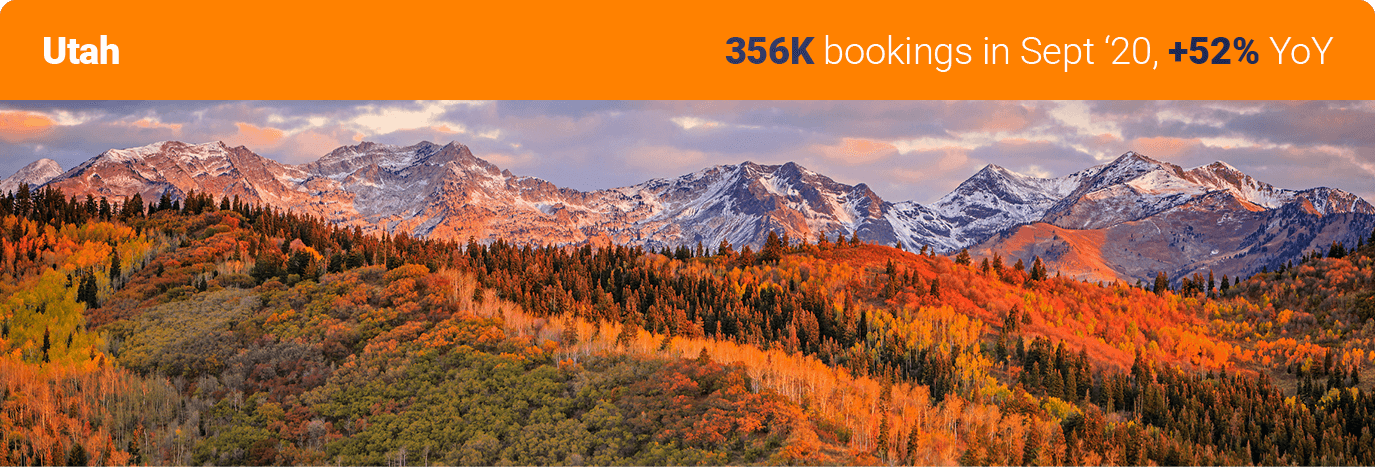 Utah

356K bookings in Sept ‘20, +52% YoY